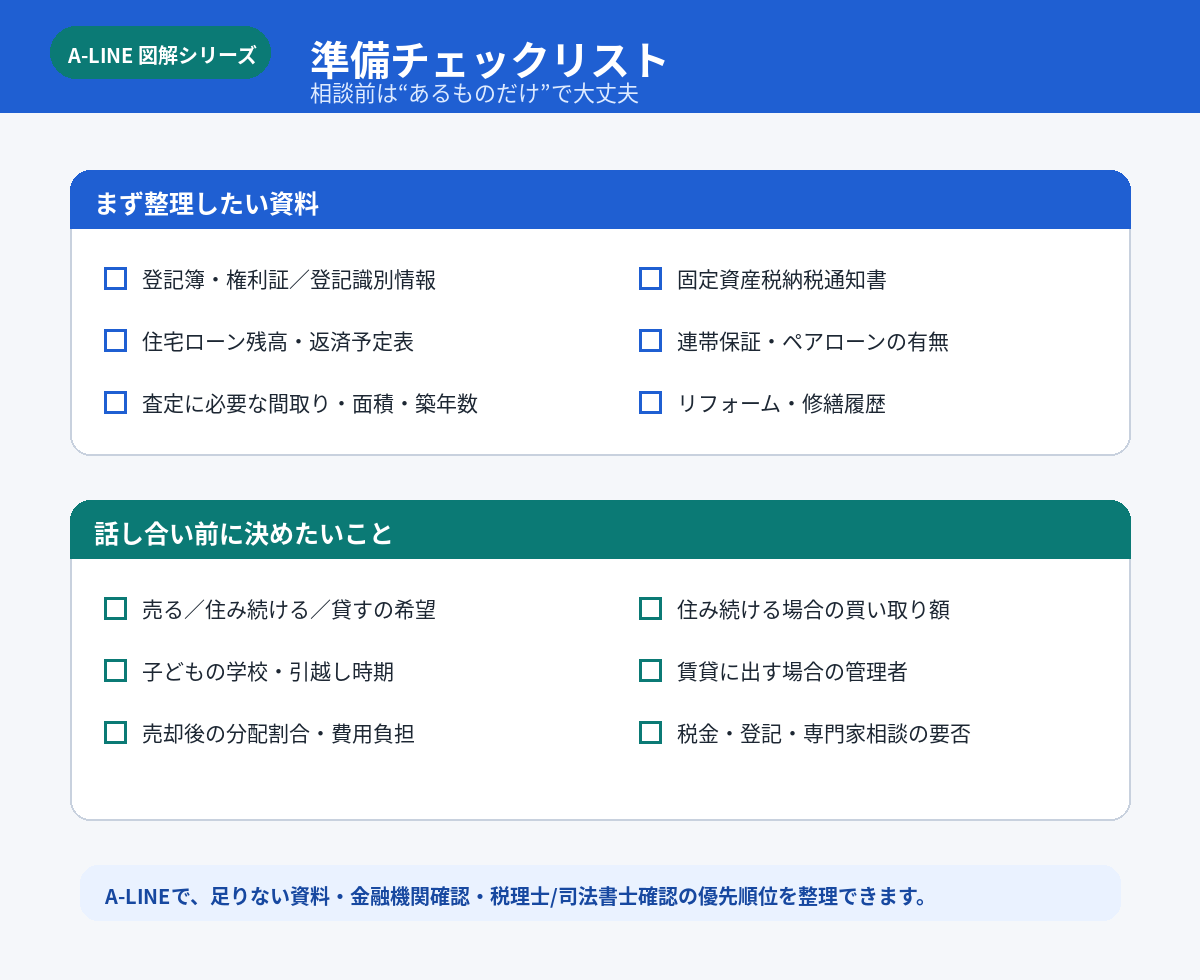 A-LINE 図解シリーズ

準備チェックリスト
相談前は“あるものだけ”で大丈夫

まず整理したい資料

☐ 登記簿・権利証／登記識別情報
☐ 住宅ローン残高・返済予定表
☐ 査定に必要な間取り・面積・築年数

☐ 固定資産税納税通知書
☐ 連帯保証・ペアローンの有無
☐ リフォーム・修繕履歴

話し合い前に決めたいこと

☐ 売る／住み続ける／貸すの希望
☐ 子どもの学校・引越し時期
☐ 売却後の分配割合・費用負担

☐ 住み続ける場合の買い取り額
☐ 賃貸に出す場合の管理者
☐ 税金・登記・専門家相談の要否

A-LINEで、足りない資料・金融機関確認・税理士/司法書士確認の優先順位を整理できます。