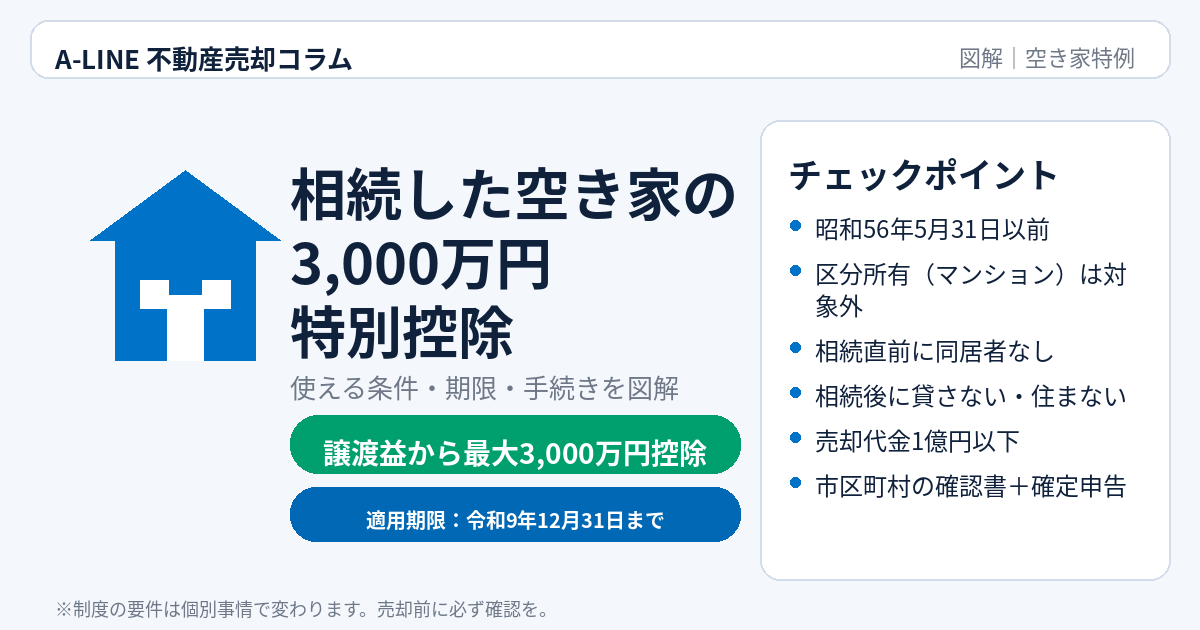 A-LINE 不動産売却コラム

図解｜空き家特例

相続した空き家の
3,000万円
特別控除

使える条件・期限・手続きを図解

譲渡益から最大3,000万円控除

適用期限：令和9年12月31日まで

チェックポイント

• 昭和56年5月31日以前
• 区分所有（マンション）は対象外
• 相続直前に同居者なし
• 相続後に貸さない・住まない
• 売却代金1億円以下
• 市区町村の確認書＋確定申告

※制度の要件は個別事情で変わります。売却前に必ず確認を。