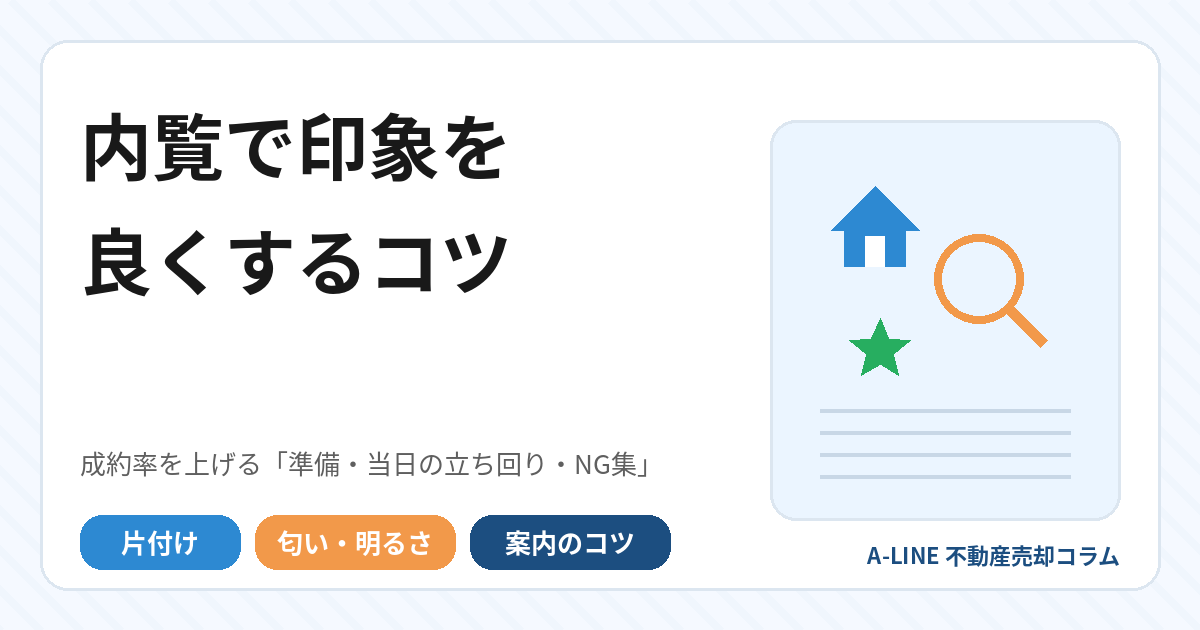 内覧で印象を
良くするコツ

成約率を上げる「準備・当日の立ち回り・NG集」

片付け

匂い・明るさ

案内のコツ

A-LINE 不動産売却コラム