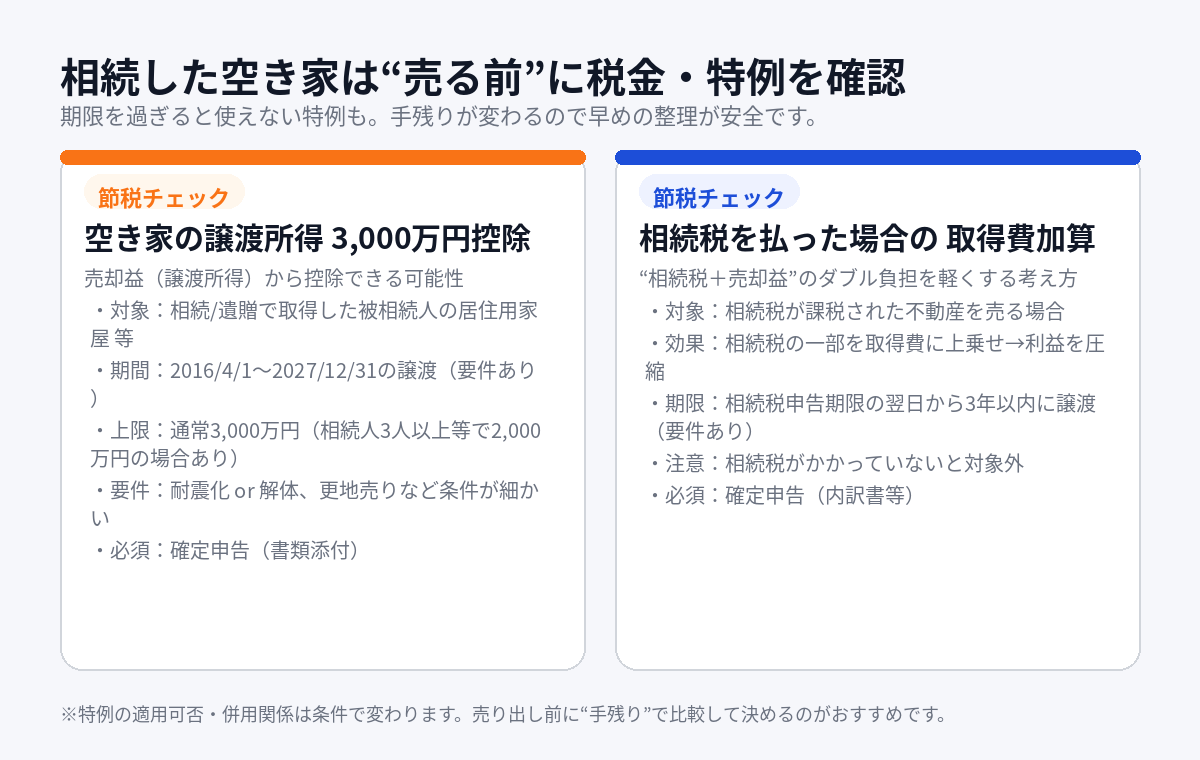 相続した空き家は“売る前”に税金・特例を確認
期限を過ぎると使えない特例も。手残りが変わるので早めの整理が安全です。

節税チェック

空き家の譲渡所得 3,000万円控除

売却益（譲渡所得）から控除できる可能性

・対象：相続/遺贈で取得した被相続人の居住用家屋 等

・期間：2016/4/1〜2027/12/31の譲渡（要件あり）

・上限：通常3,000万円（相続人3人以上等で2,000万円の場合あり）

・要件：耐震化 or 解体、更地売りなど条件が細かい

・必須：確定申告（書類添付）

節税チェック

相続税を払った場合の 取得費加算

“相続税＋売却益”のダブル負担を軽くする考え方

・対象：相続税が課税された不動産を売る場合

・効果：相続税の一部を取得費に上乗せ→利益を圧縮

・期限：相続税申告期限の翌日から3年以内に譲渡（要件あり）

・注意：相続税がかかっていないと対象外

・必須：確定申告（内訳書等）

※特例の適用可否・併用関係は条件で変わります。売り出し前に“手残り”で比較して決めるのがおすすめです。